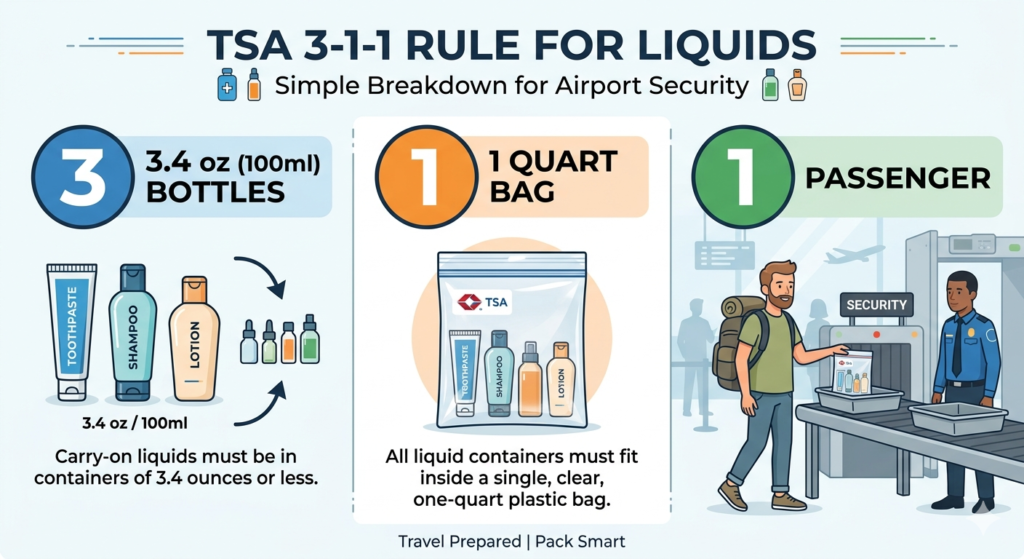 TSA 3-1-1 RULE FOR LIQUIDS

Simple Breakdown for Airport Security

3 3.4 oz (100ml) BOTTLES

TOOTHPASTE

SHAMPOO

LOTION

3.4 oz / 100ml

Carry-on liquids must be in containers of 3.4 ounces or less.

1 1 QUART BAG

TSA

TOOTHPASTE

SHAMPOO

LOTION

All liquid containers must fit inside a single, clear, one-quart plastic bag.

1 PASSENGER

SECURITY

Travel Prepared | Pack Smart